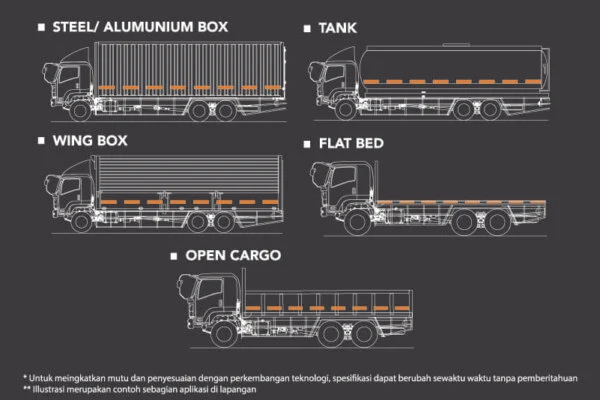 ■ STEEL/ ALUMUNIUM BOX

■ TANK

■ WING BOX

■ FLAT BED

■ OPEN CARGO

* Untuk meingkatkan mutu dan penyesuaian dengan perkembangan teknologi, spesifikasi dapat berubah sewaktu waktu tanpa pemberitahuan
** Illustrasi merupakan contoh sebagian aplikasi di lapangan